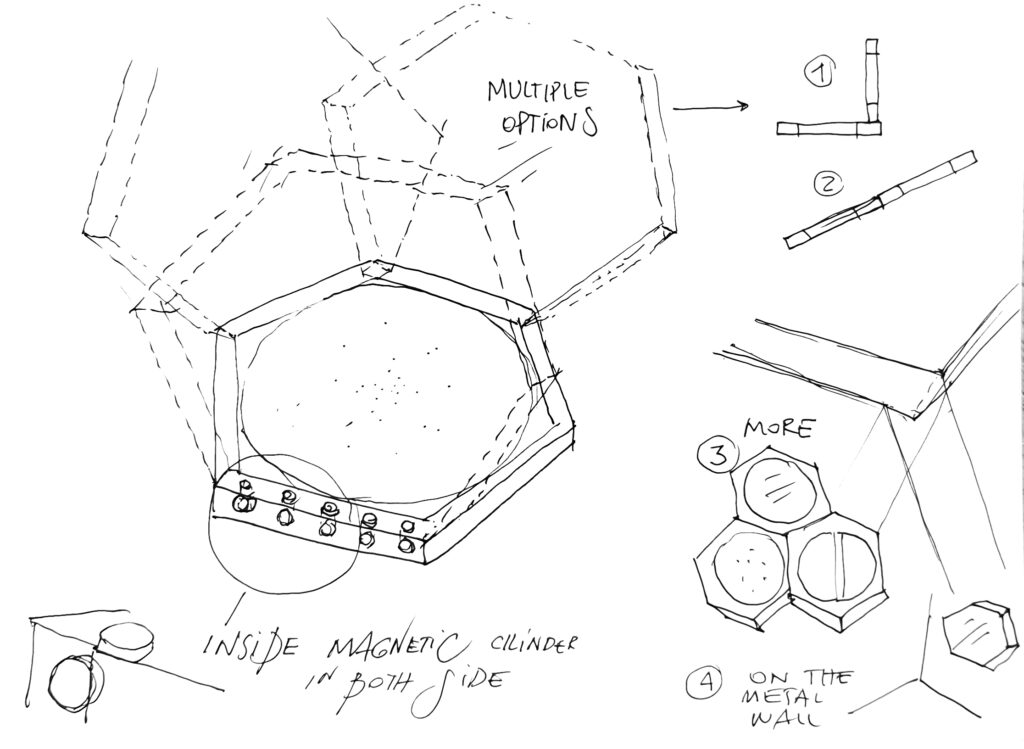 MULTIPLE OPTIONS

1

2

MORE

3

INSIDE MAGNETIC CILINDER IN BOTH SIDE

4 ON THE METAL WALL